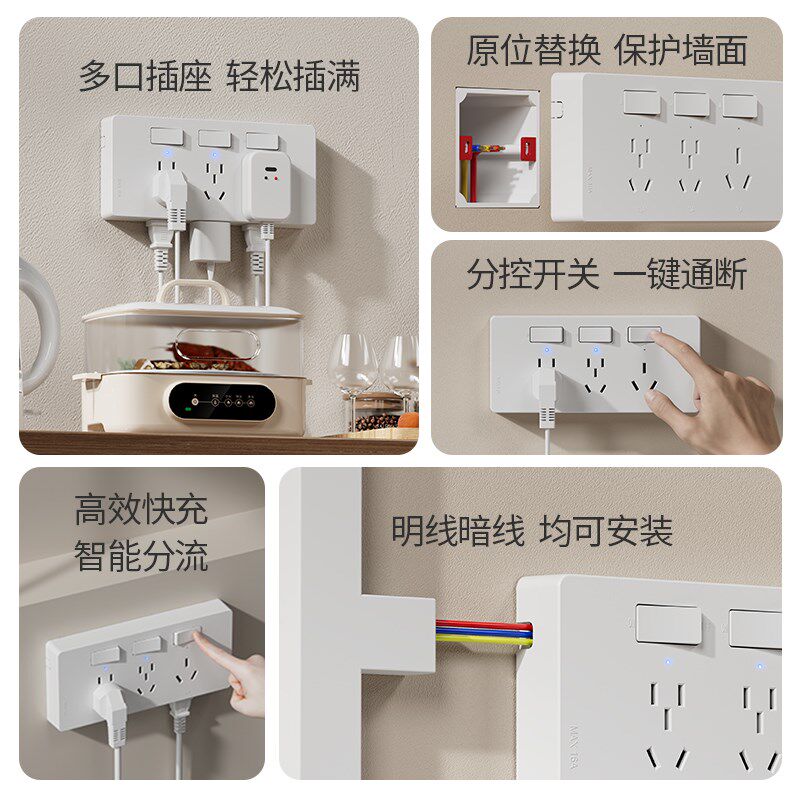 多口插座 轻松插满

原位替换 保护墙面

分控开关 一键通断

高效快充
智能分流

明线暗线 均可安装

MAX 16A