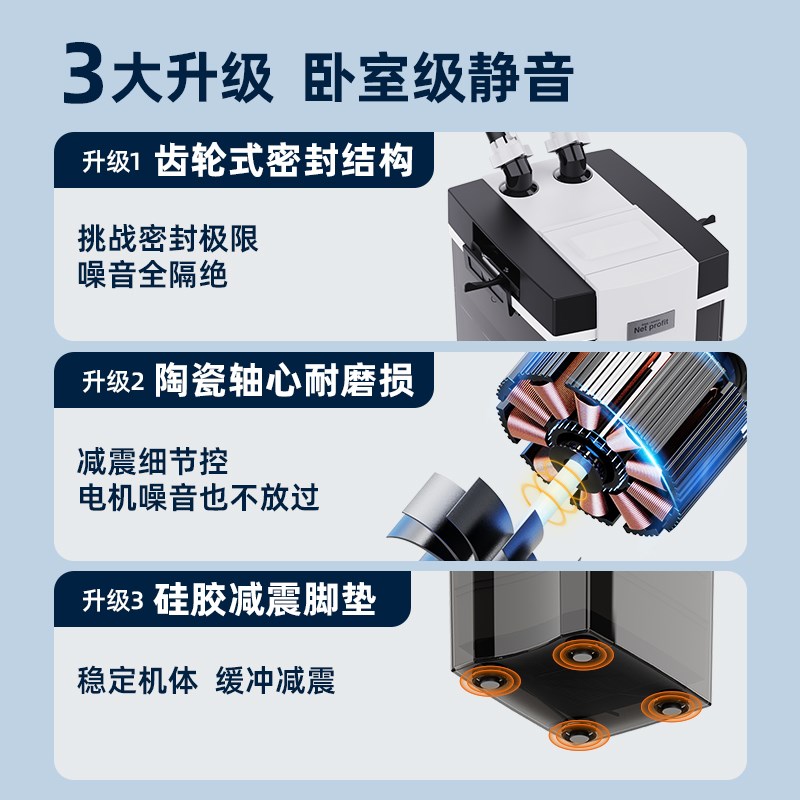 3大升级 卧室级静音

升级1 齿轮式密封结构

挑战密封极限
噪音全隔绝

Net profit

升级2 陶瓷轴心耐磨损

减震细节控
电机噪音也不放过

升级3 硅胶减震脚垫

稳定机体 缓冲减震