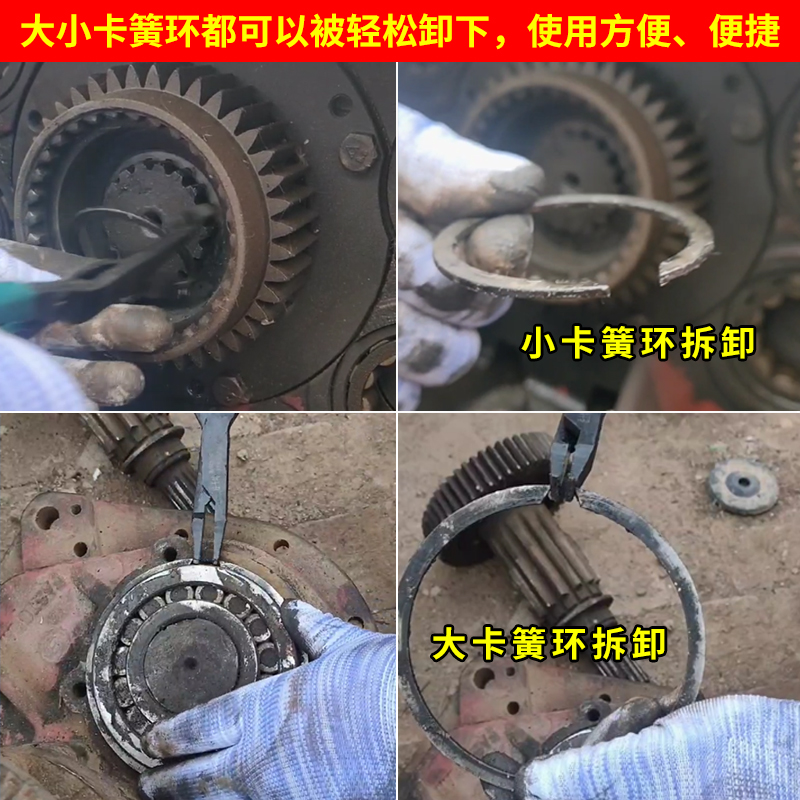 大小卡簧环都可以被轻松卸下，使用方便、便捷

小卡簧环拆卸

大卡簧环拆卸