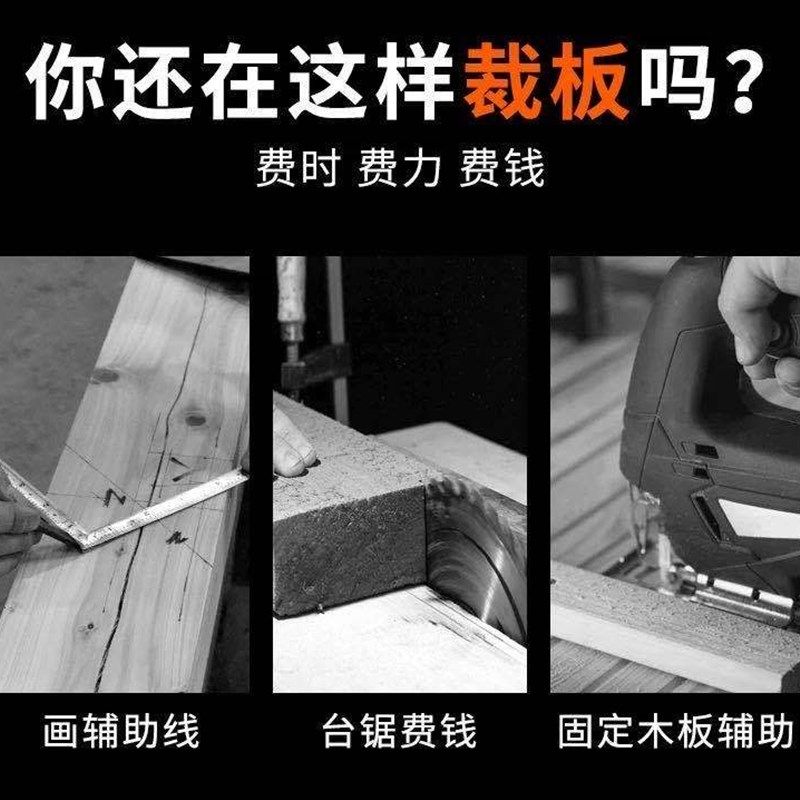 你还在这样裁板吗？

费时 费力 费钱

画辅助线

台锯费钱

固定木板辅助