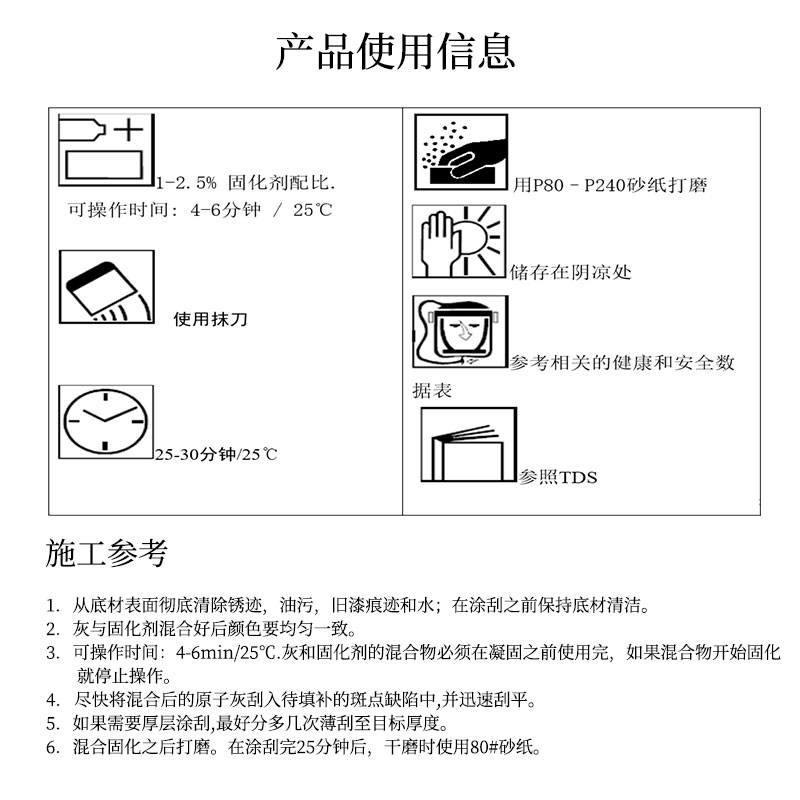 产品使用信息

1-2.5% 固化剂配比.
可操作时间：4-6分钟 / 25℃

使用抹刀

25-30分钟/25℃

用P80 - P240砂纸打磨

储存在阴凉处

参考相关的健康和安全数据表

参照TDS

施工参考

1. 从底材表面彻底清除锈迹，油污，旧漆痕迹和水；在涂刮之前保持底材清洁。
2. 灰与固化剂混合好后颜色要均匀一致。
3. 可操作时间：4-6min/25℃.灰和固化剂的混合物必须在凝固之前使用完，如果混合物开始固化就停止操作。
4. 尽快将混合后的原子灰刮入待填补的斑点缺陷中,并迅速刮平。
5. 如果需要厚层涂刮,最好分多几次薄刮至目标厚度。
6. 混合固化之后打磨。在涂刮完25分钟后，干磨时使用80#砂纸。