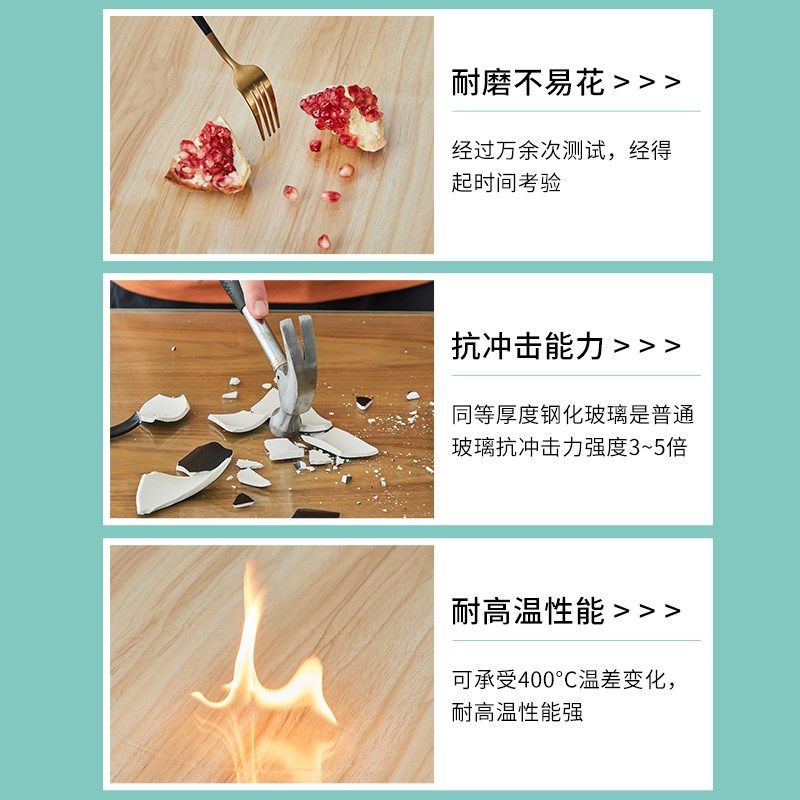 耐磨不易花 > > >

经过万余次测试，经得起时间考验

抗冲击能力 > > >

同等厚度钢化玻璃是普通玻璃抗冲击力强度3~5倍

耐高温性能 > > >

可承受400°C温差变化，耐高温性能强