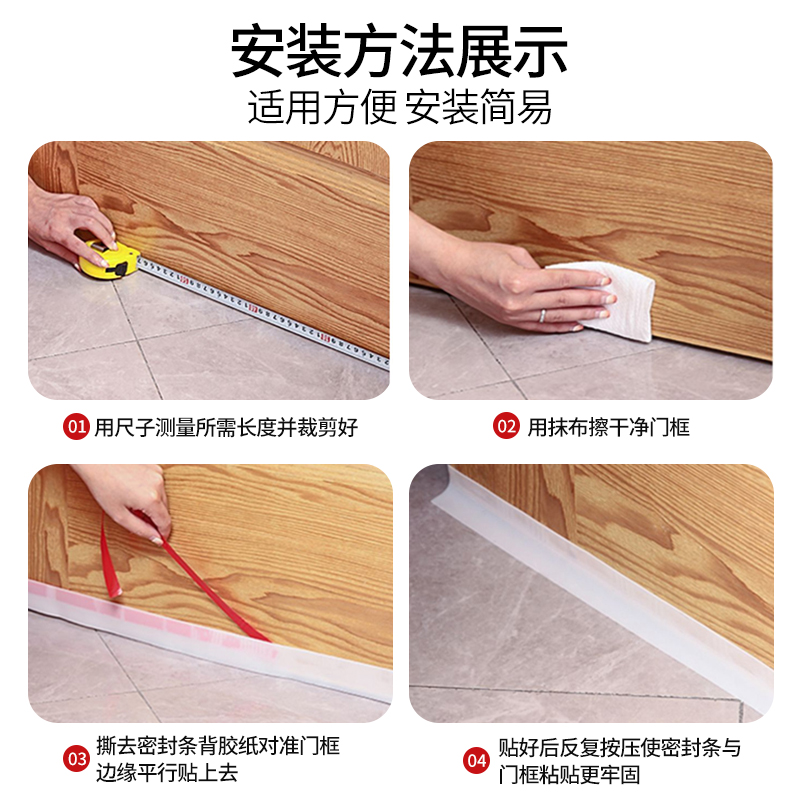 安装方法展示
适用方便 安装简易

01 用尺子测量所需长度并裁剪好

02 用抹布擦干净门框

03 撕去密封条背胶纸对准门框边缘平行贴上去

04 贴好后反复按压使密封条与门框粘贴更牢固