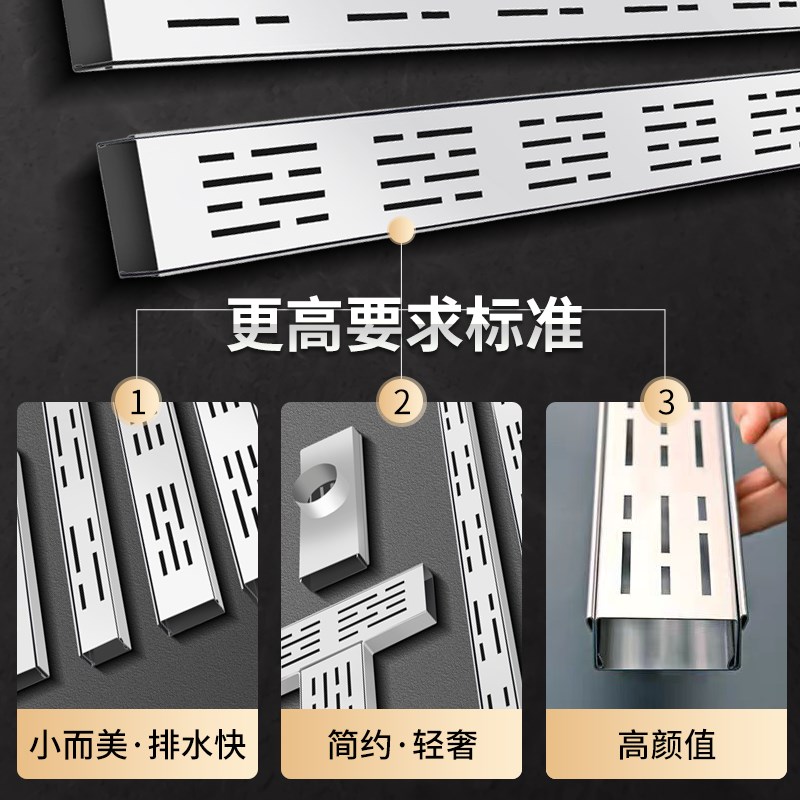 更高要求标准

1

2

3

小而美·排水快

简约·轻奢

高颜值