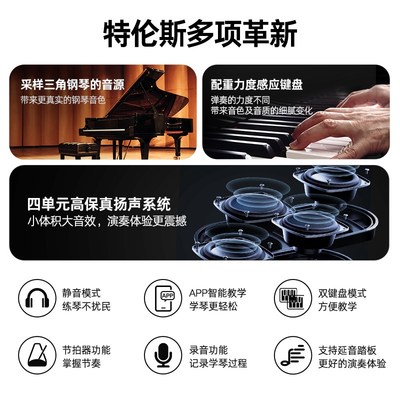 特伦斯多项革新

采样三角钢琴的音源
带来更真实的钢琴音色

配重力度感应键盘
弹奏的力度不同
带来音色及音质的细腻变化

四单元高保真扬声系统
小体积大音效，演奏体验更震撼

静音模式
练琴不扰民

APP
APP智能教学
学琴更轻松

双键盘模式
方便教学

节拍器功能
掌握节奏

录音功能
记录学琴过程

支持延音踏板
更好的演奏体验