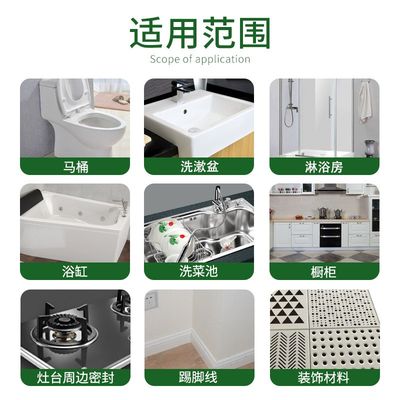 适用范围
Scope of application

马桶

洗漱盆

淋浴房

浴缸

洗菜池

橱柜

灶台周边密封

踢脚线

装饰材料