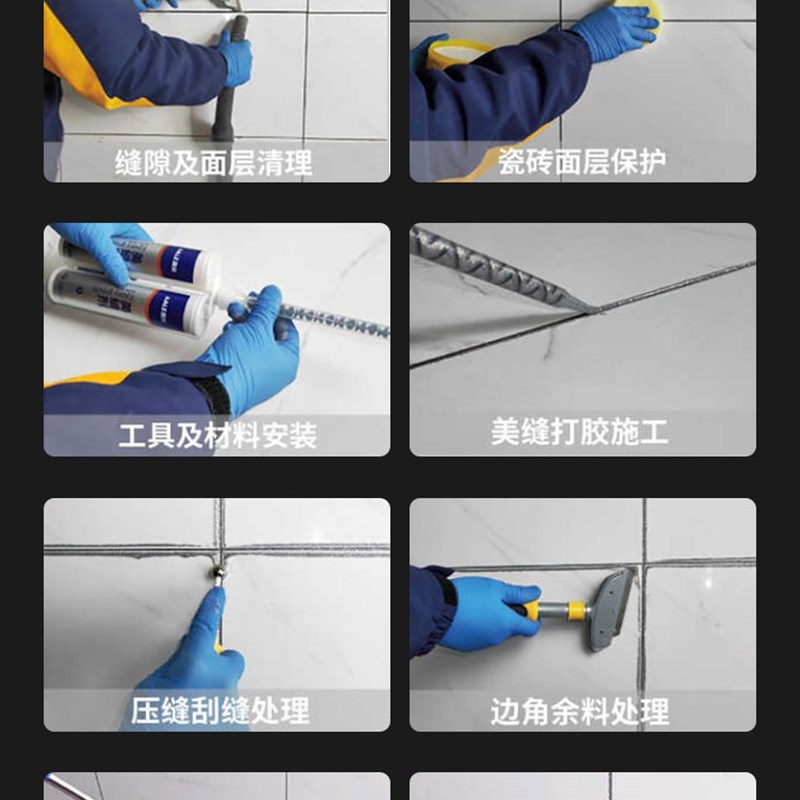 缝隙及面层清理

瓷砖面层保护

工具及材料安装

美缝打胶施工

压缝刮缝处理

边角余料处理