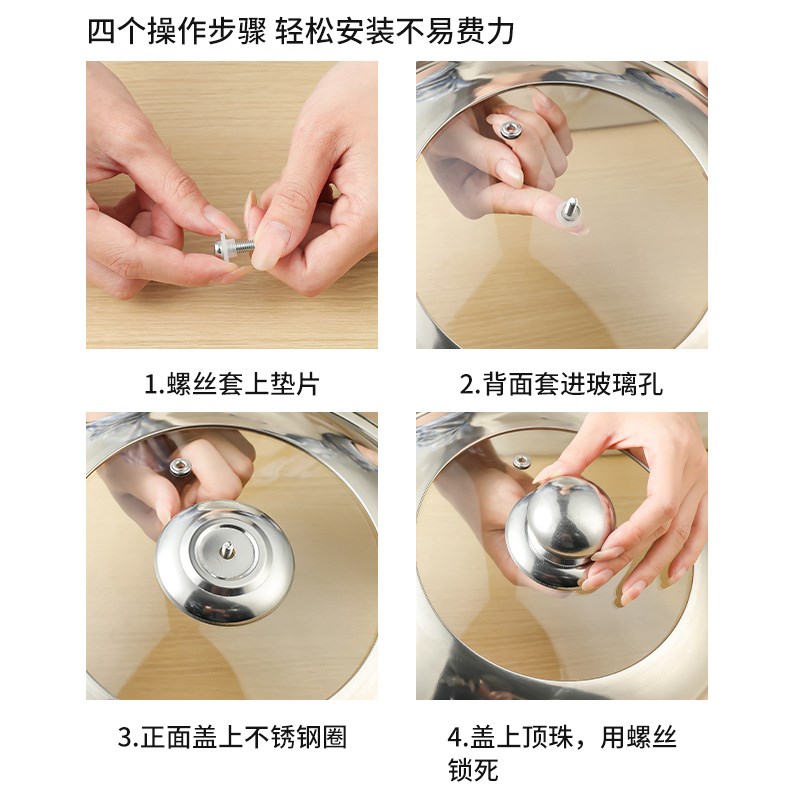 四个操作步骤 轻松安装不易费力

1.螺丝套上垫片

2.背面套进玻璃孔

3.正面盖上不锈钢圈

4.盖上顶珠，用螺丝锁死