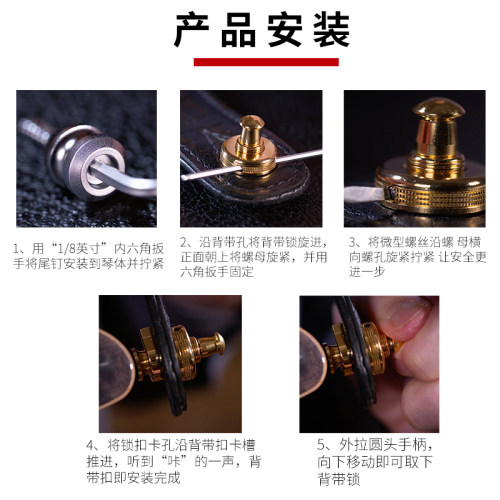 产品安装

1、用“1/8英寸”内六角扳手将尾钉安装到琴体并拧紧

2、沿背带孔将背带锁旋进，正面朝上将螺母旋紧，并用六角扳手固定

3、将微型螺丝沿螺 母横向螺孔旋紧拧紧 让安全更进一步

4、将锁扣卡孔沿背带扣卡槽推进，听到“咔”的一声，背带扣即安装完成

5、外拉圆头手柄，向下移动即可取下背带锁