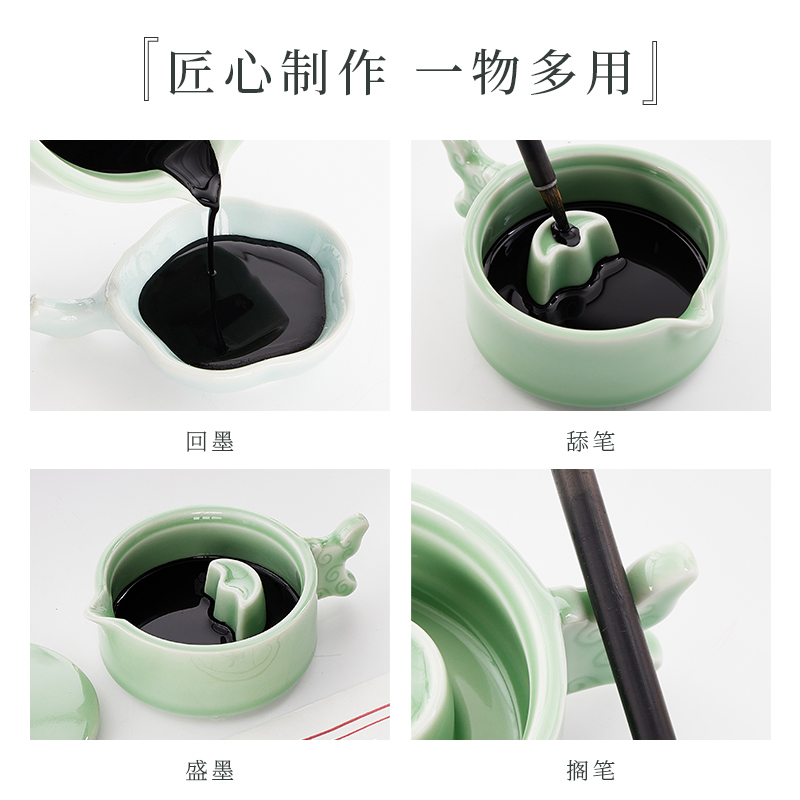 『匠心制作 一物多用』

回墨

舔笔

盛墨

搁笔