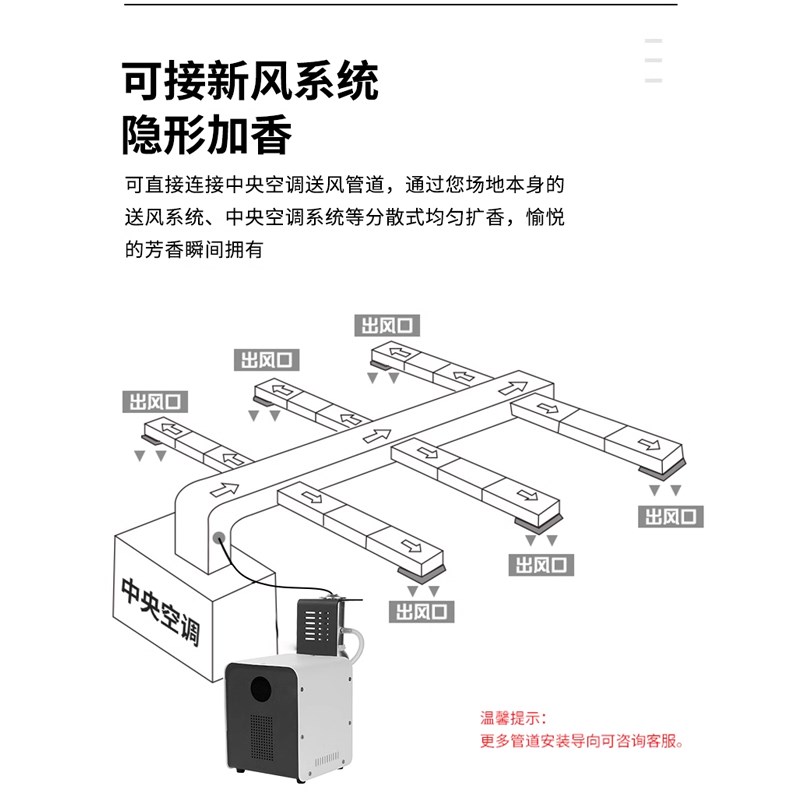 可接新风系统
隐形加香

可直接连接中央空调送风管道，通过您场地本身的送风系统、中央空调系统等分散式均匀扩香，愉悦的芳香瞬间拥有

出风口

出风口

出风口

出风口

出风口

出风口

中央空调

温馨提示：
更多管道安装导向可咨询客服。