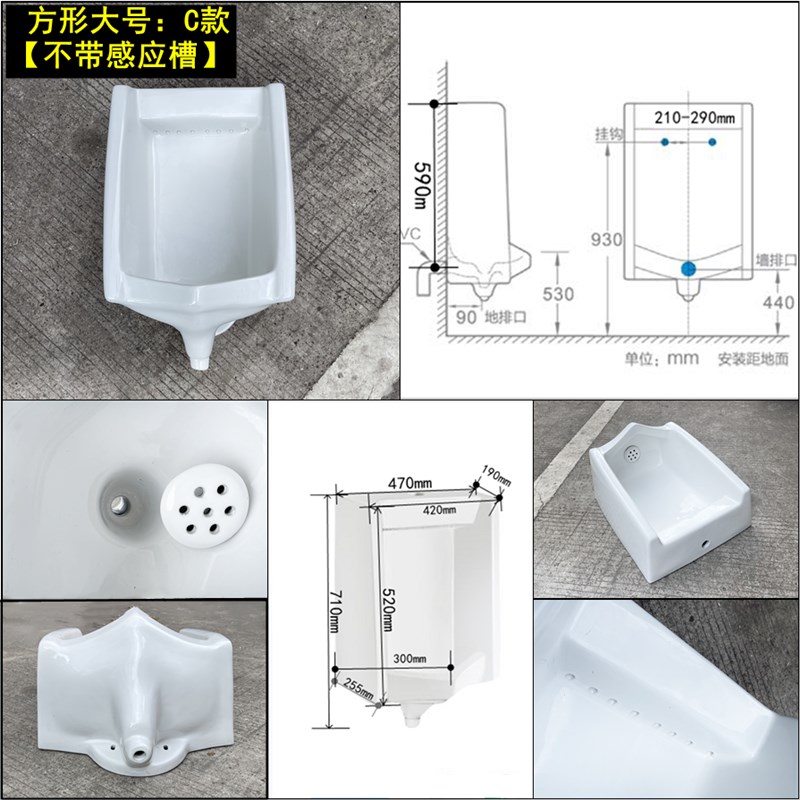 方形大号：C款
【不带感应槽】

590m
VC
90 地排口
530
210-290mm
挂钩
930
墙排口
440
单位：mm 安装距地面

470mm
190mm
420mm
710mm
520mm
300mm
255mm