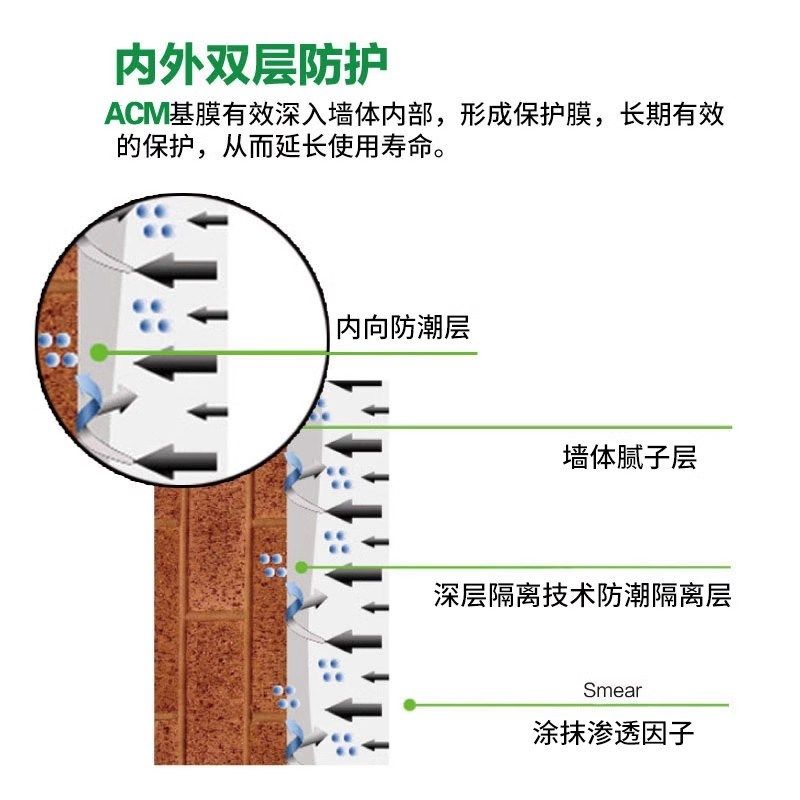 内外双层防护

ACM基膜有效深入墙体内部，形成保护膜，长期有效的保护，从而延长使用寿命。

内向防潮层

墙体腻子层

深层隔离技术防潮隔离层

Smear

涂抹渗透因子