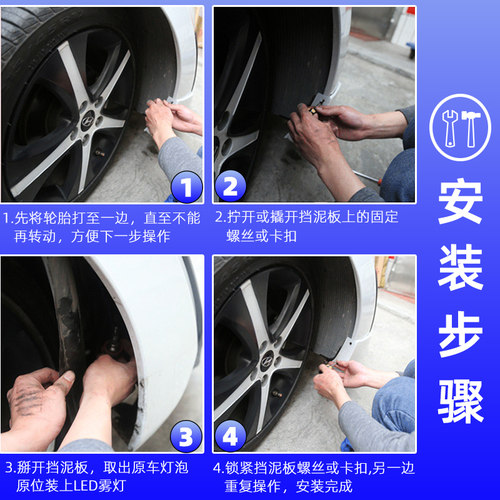 1

2

1.先将轮胎打至一边，直至不能再转动，方便下一步操作

2.拧开或撬开挡泥板上的固定螺丝或卡扣

3

4

3.掰开挡泥板，取出原车灯泡原位装上LED雾灯

4.锁紧挡泥板螺丝或卡扣,另一边重复操作，安装完成

安装步骤