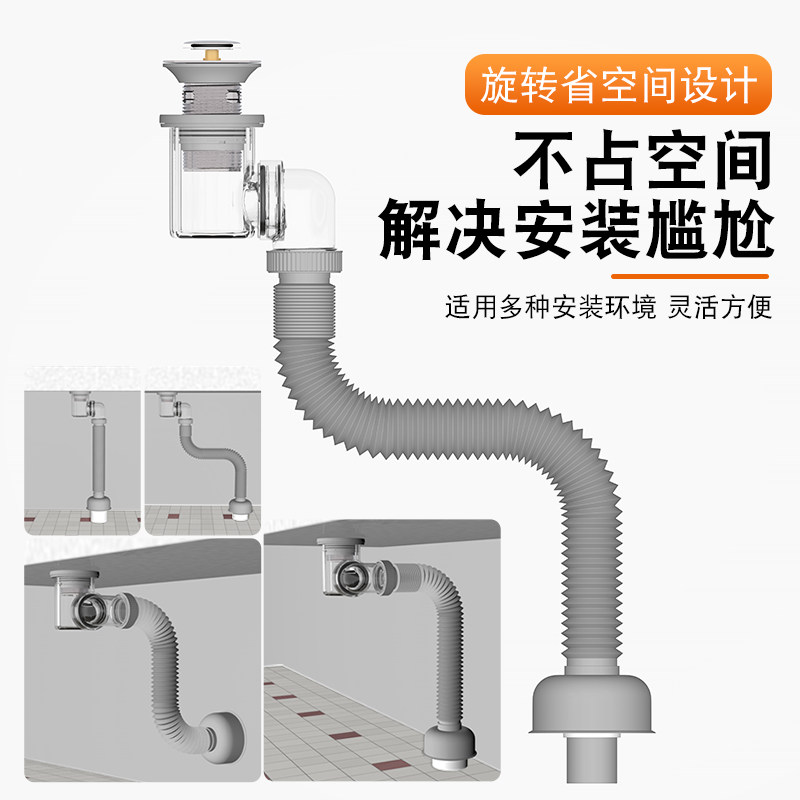 旋转省空间设计

不占空间
解决安装尴尬

适用多种安装环境 灵活方便