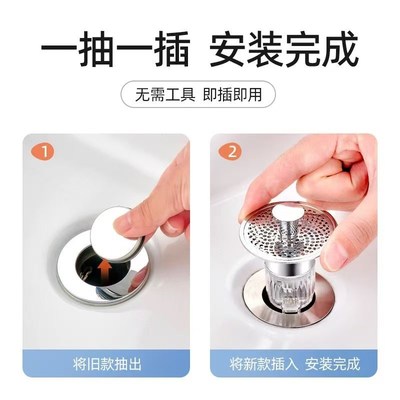 一抽一插 安装完成

无需工具 即插即用

1

将旧款抽出

2

将新款插入 安装完成