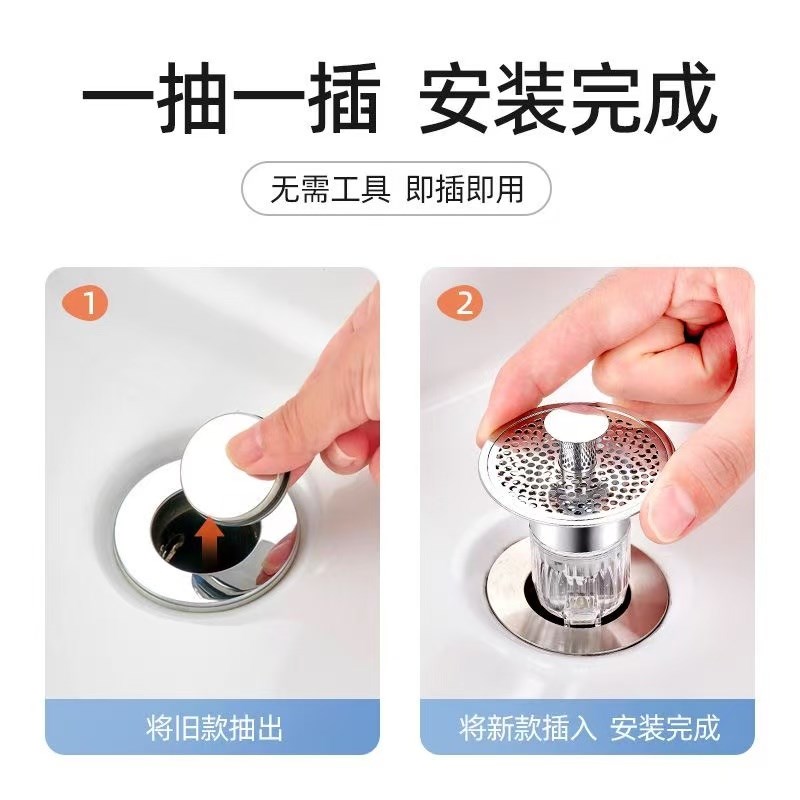 一抽一插 安装完成

无需工具 即插即用

1

将旧款抽出

2

将新款插入 安装完成