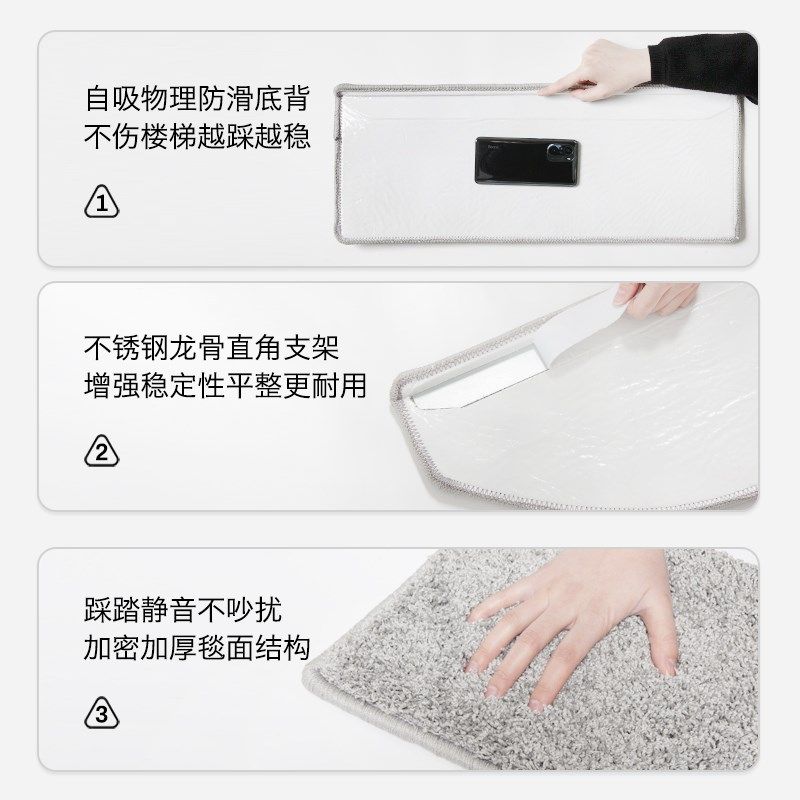 自吸物理防滑底背
不伤楼梯越踩越稳

1

不锈钢龙骨直角支架
增强稳定性平整更耐用

2

踩踏静音不吵扰
加密加厚毯面结构

3