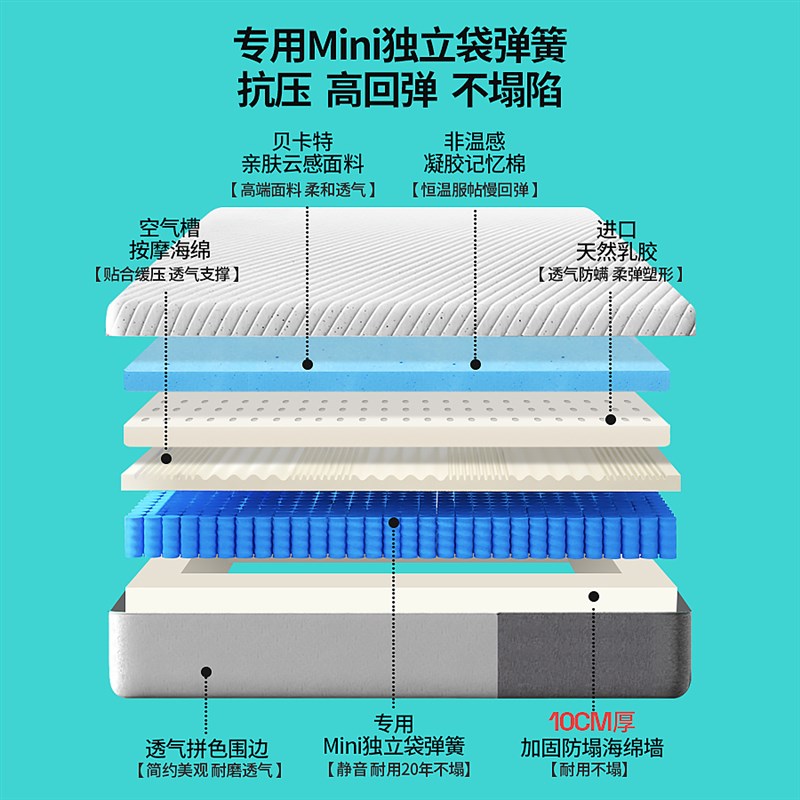 专用Mini独立袋弹簧
抗压 高回弹 不塌陷

贝卡特
亲肤云感面料
【高端面料 柔和透气】

非温感
凝胶记忆棉
【恒温服帖慢回弹】

空气槽
按摩海绵
【贴合缓压 透气支撑】

进口
天然乳胶
【透气防螨 柔弹塑形】

透气拼色围边
【简约美观 耐磨透气】

专用
Mini独立袋弹簧
【静音 耐用20年不塌】

10CM厚
加固防塌海绵墙
【耐用不塌】