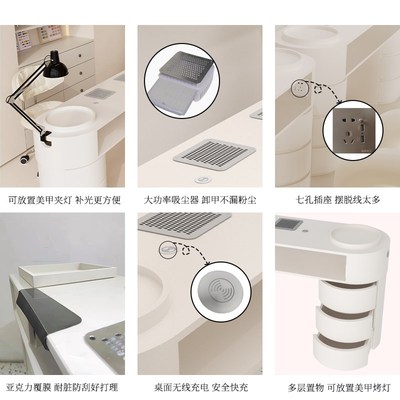 可放置美甲夹灯 补光更方便

大功率吸尘器 卸甲不漏粉尘

七孔插座 摆脱线太多

亚克力覆膜 耐脏防刮好打理

桌面无线充电 安全快充

多层置物 可放置美甲烤灯