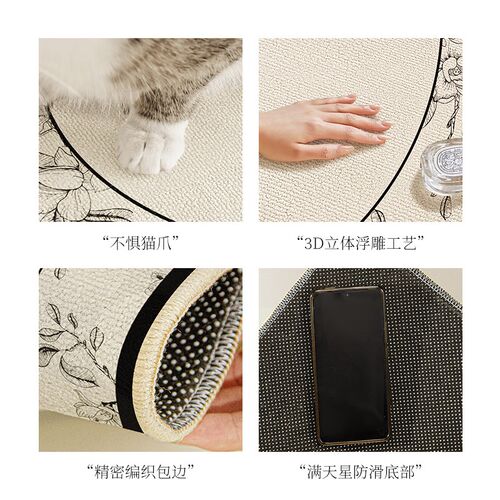 “不惧猫爪”

“3D立体浮雕工艺”

“精密编织包边”

“满天星防滑底部”