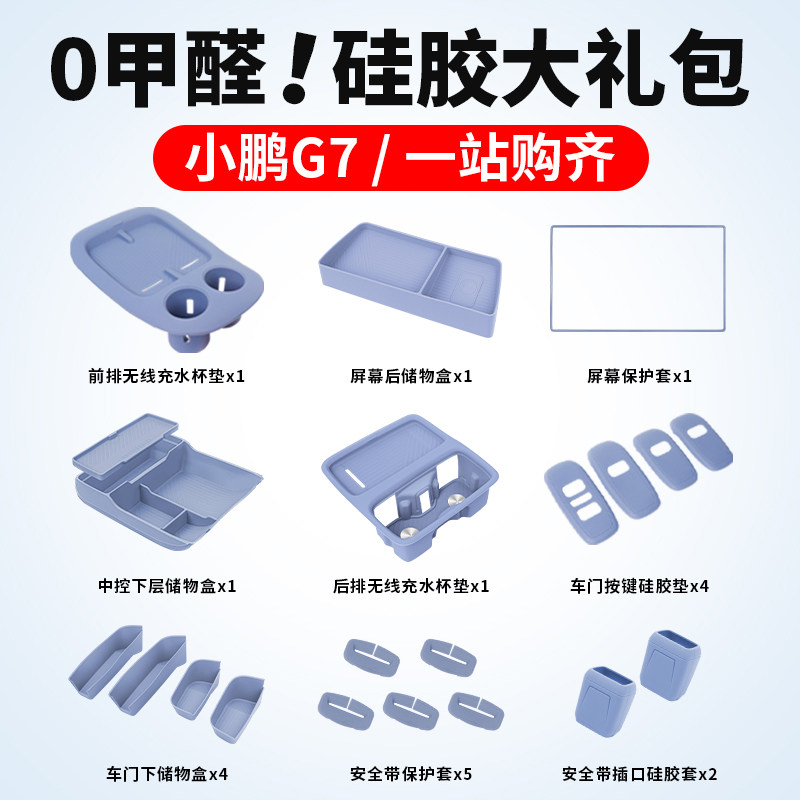 0甲醛！硅胶大礼包

小鹏G7 / 一站购齐

前排无线充水杯垫x1

屏幕后储物盒x1

屏幕保护套x1

中控下层储物盒x1

后排无线充水杯垫x1

车门按键硅胶垫x4

车门下储物盒x4

安全带保护套x5

安全带插口硅胶套x2