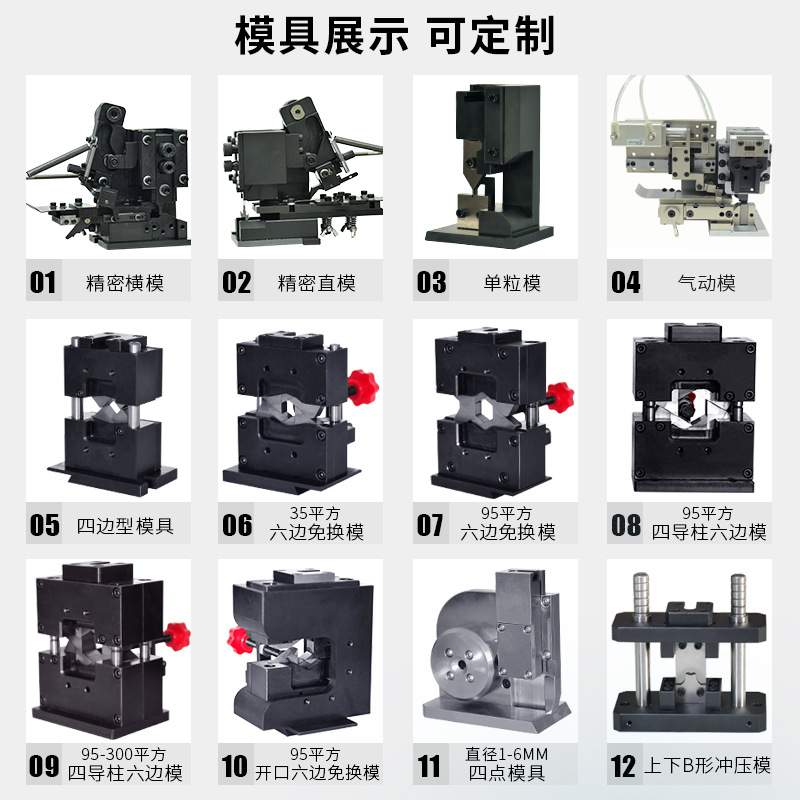 模具展示 可定制

01 精密横模

02 精密直模

03 单粒模

04 气动模

05 四边型模具

06 35平方 六边免换模

07 95平方 六边免换模

08 95平方 四导柱六边模

09 95-300平方 四导柱六边模

10 95平方 开口六边免换模

11 直径1-6MM 四点模具

12 上下B形冲压模