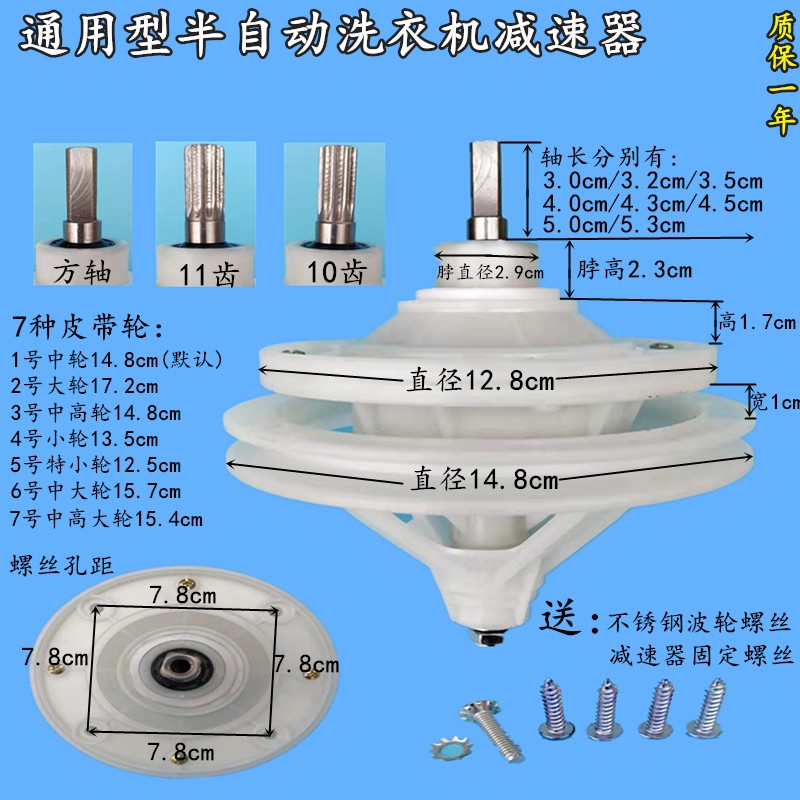 通用型半自动洗衣机减速器

质保一年

方轴

11齿

10齿

轴长分别有：
3.0cm/3.2cm/3.5cm
4.0cm/4.3cm/4.5cm
5.0cm/5.3cm

脖直径2.9cm

脖高2.3cm

高1.7cm

直径12.8cm

宽1cm

直径14.8cm

7种皮带轮：
1号中轮14.8cm(默认)
2号大轮17.2cm
3号中高轮14.8cm
4号小轮13.5cm
5号特小轮12.5cm
6号中大轮15.7cm
7号中高大轮15.4cm

螺丝孔距

7.8cm

7.8cm

7.8cm

7.8cm

送：不锈钢波轮螺丝
减速器固定螺丝