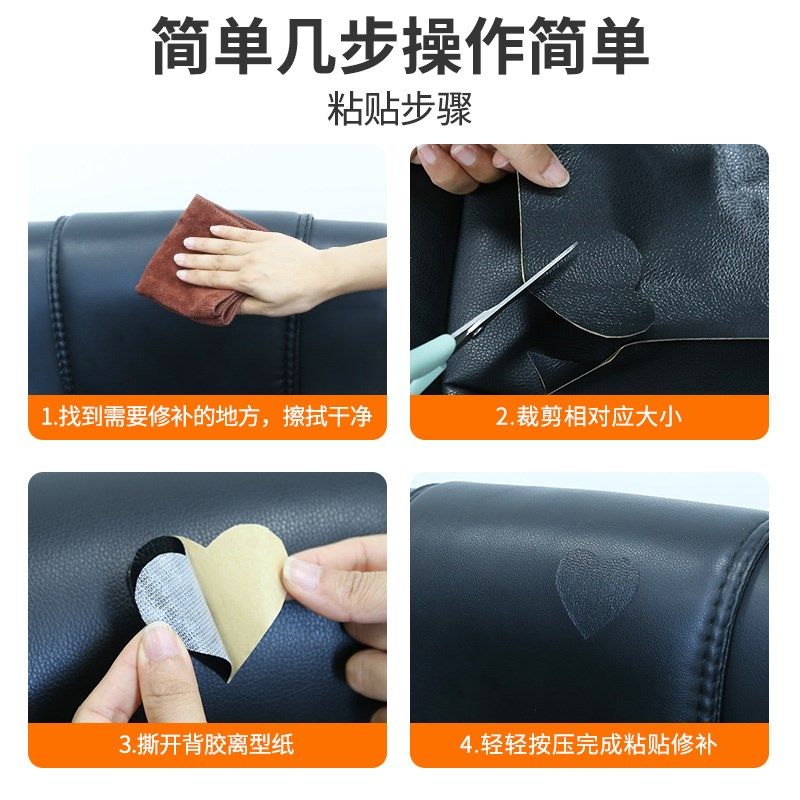 简单几步操作简单
粘贴步骤

1.找到需要修补的地方，擦拭干净

2.裁剪相对应大小

3.撕开背胶离型纸

4.轻轻按压完成粘贴修补