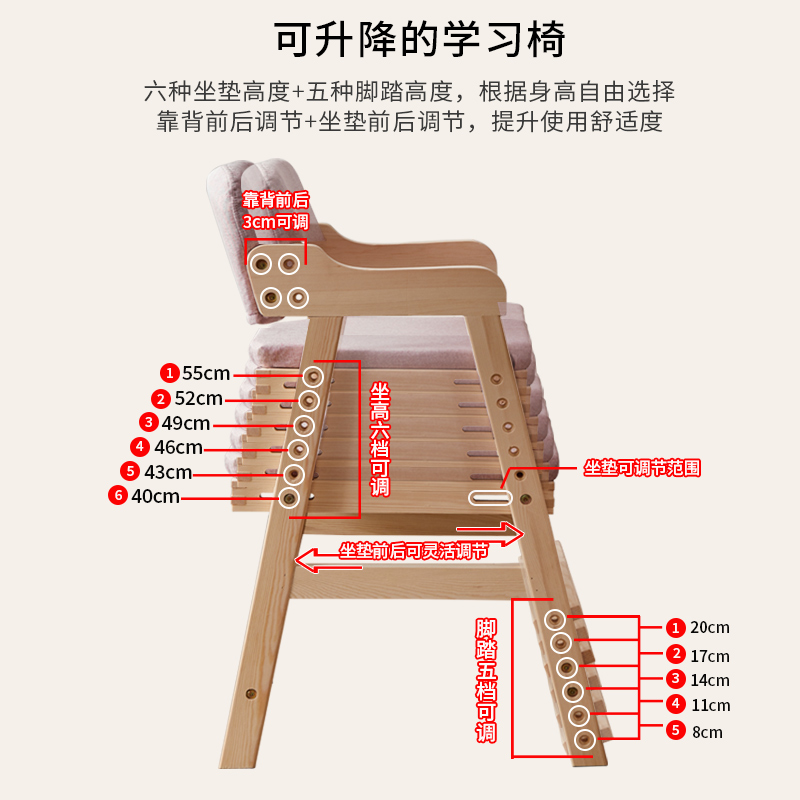 可升降的学习椅

六种坐垫高度+五种脚踏高度，根据身高自由选择
靠背前后调节+坐垫前后调节，提升使用舒适度

靠背前后
3cm可调

1 55cm
2 52cm
3 49cm
4 46cm
5 43cm
6 40cm

坐高六档可调

坐垫可调节范围

坐垫前后可灵活调节

脚踏五档可调

1 20cm
2 17cm
3 14cm
4 11cm
5 8cm