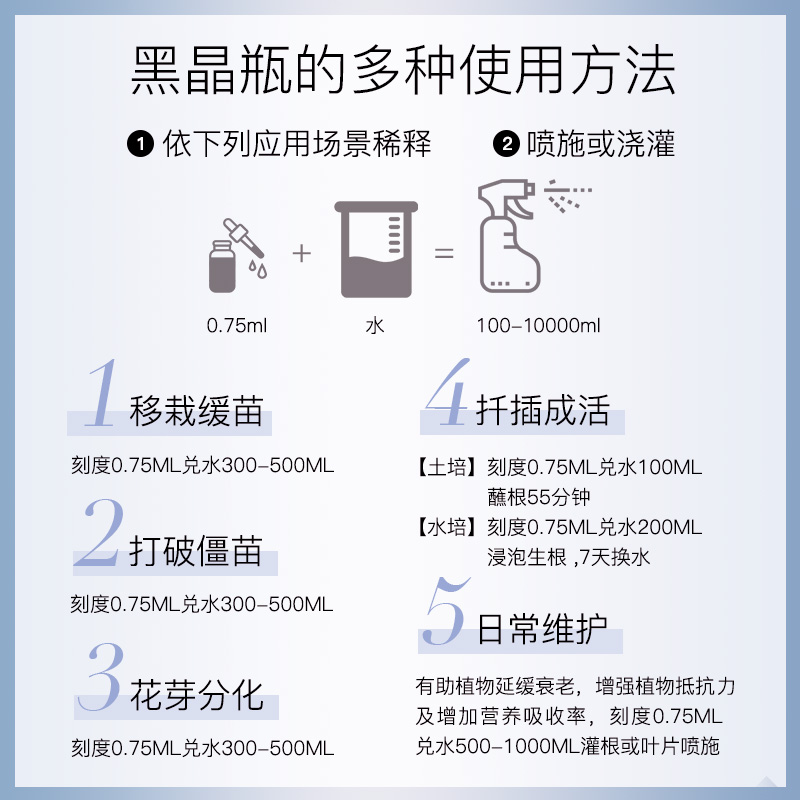 黑晶瓶的多种使用方法

❶ 依下列应用场景稀释　❷ 喷施或浇灌

0.75ml　+　水　=　100-10000ml

1 移栽缓苗

刻度0.75ML兑水300-500ML

2 打破僵苗

刻度0.75ML兑水300-500ML

3 花芽分化

刻度0.75ML兑水300-500ML

4 扦插成活

【土培】刻度0.75ML兑水100ML 蘸根55分钟

【水培】刻度0.75ML兑水200ML 浸泡生根 ,7天换水

5 日常维护

有助植物延缓衰老，增强植物抵抗力及增加营养吸收率，刻度0.75ML兑水500-1000ML灌根或叶片喷施