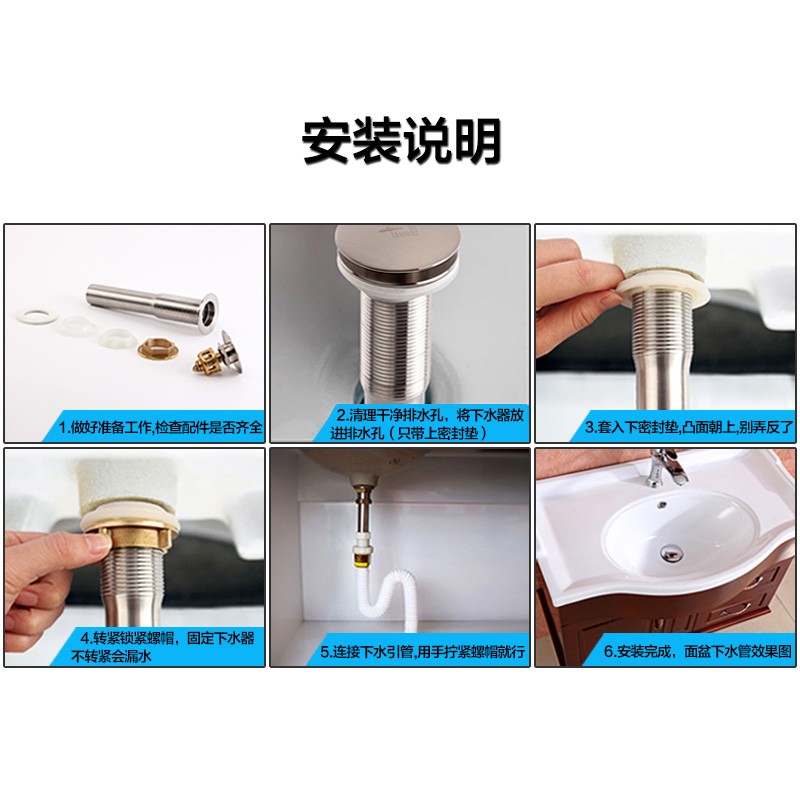 安装说明

1.做好准备工作,检查配件是否齐全

2.清理干净排水孔，将下水器放进排水孔（只带上密封垫）

3.套入下密封垫,凸面朝上,别弄反了

4.转紧锁紧螺帽，固定下水器 不转紧会漏水

5.连接下水引管,用手拧紧螺帽就行

6.安装完成，面盆下水管效果图