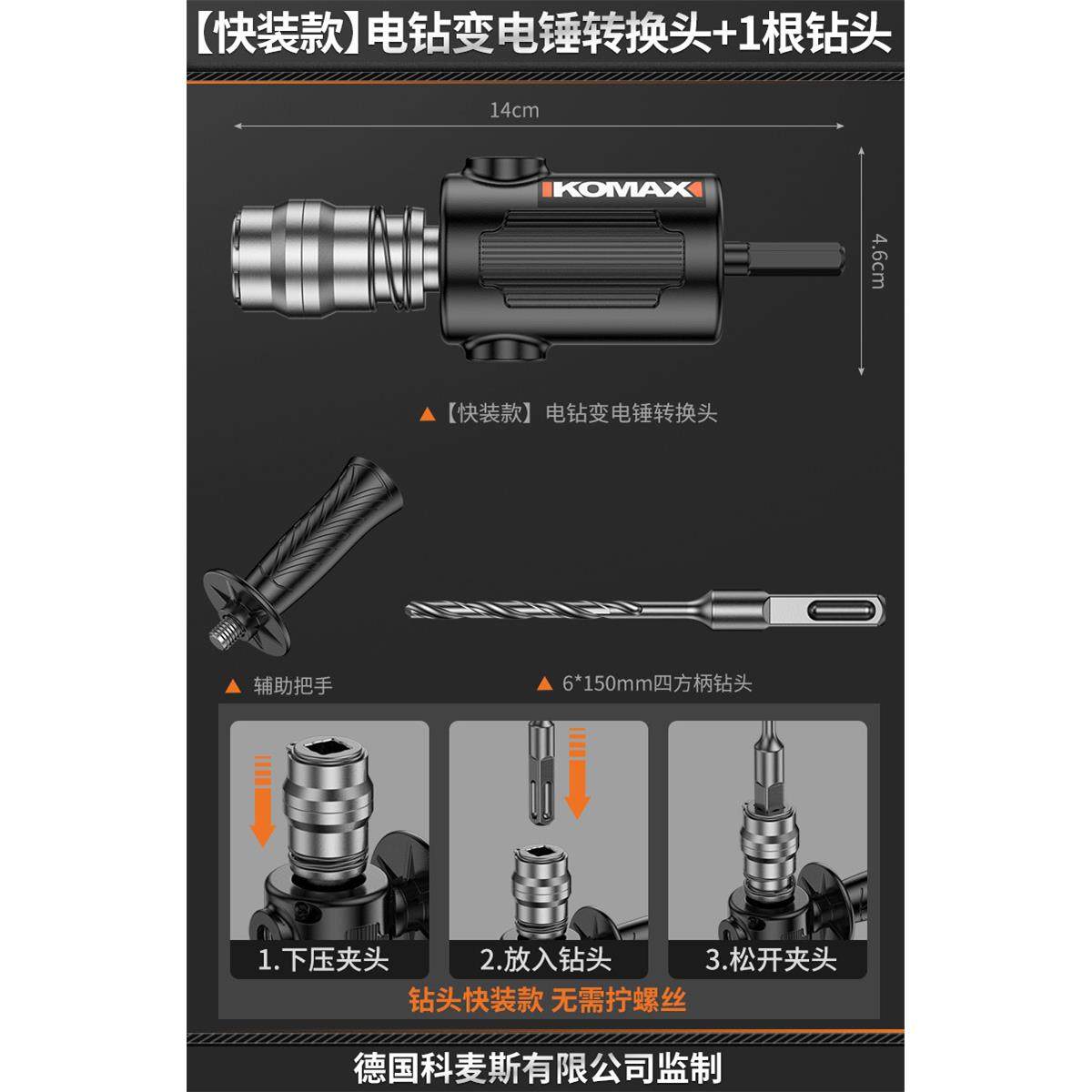 【快装款】电钻变电锤转换头+1根钻头

14cm

KOMAX

4.6cm

▲【快装款】电钻变电锤转换头

▲ 辅助把手

▲ 6*150mm四方柄钻头

1.下压夹头

2.放入钻头

3.松开夹头

钻头快装款 无需拧螺丝

德国科麦斯有限公司监制