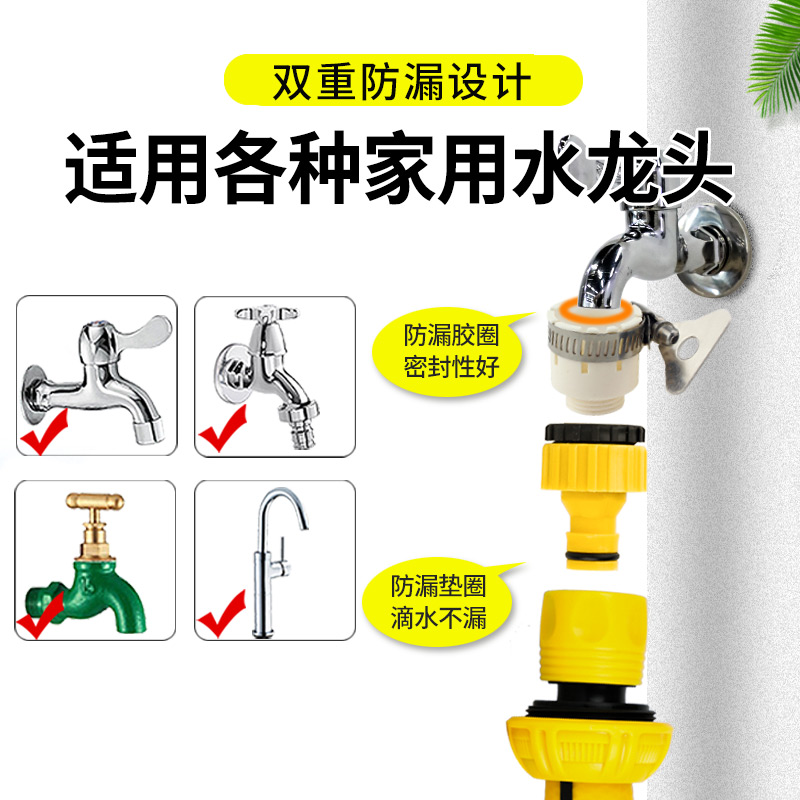 双重防漏设计

适用各种家用水龙头

防漏胶圈
密封性好

防漏垫圈
滴水不漏