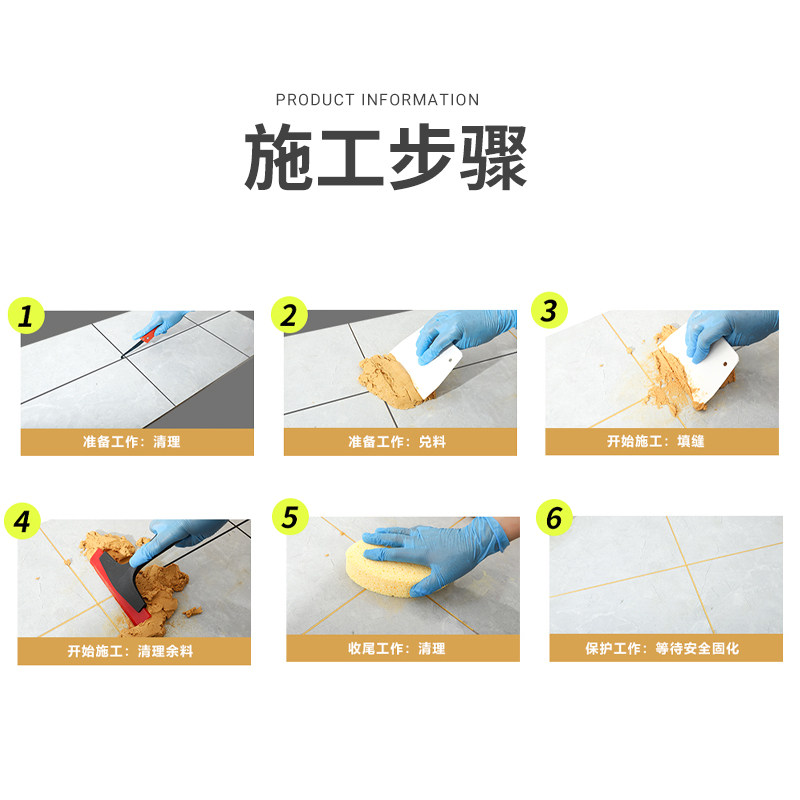 PRODUCT INFORMATION

施工步骤

1
准备工作：清理

2
准备工作：兑料

3
开始施工：填缝

4
开始施工：清理余料

5
收尾工作：清理

6
保护工作：等待安全固化