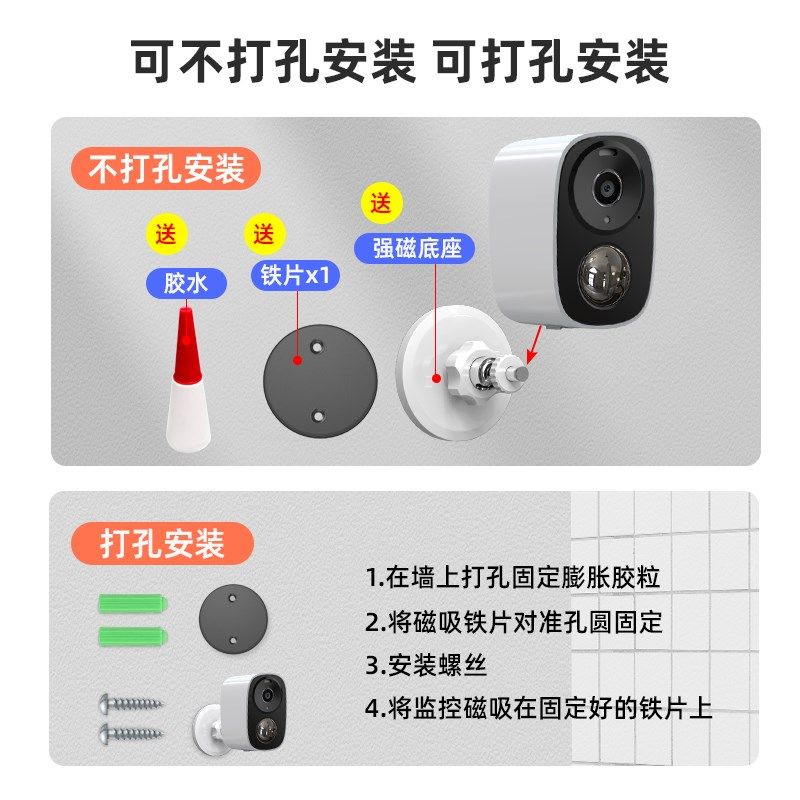 可不打孔安装 可打孔安装

不打孔安装

送

胶水

送

铁片x1

送

强磁底座

打孔安装

1.在墙上打孔固定膨胀胶粒

2.将磁吸铁片对准孔圆固定

3.安装螺丝

4.将监控磁吸在固定好的铁片上