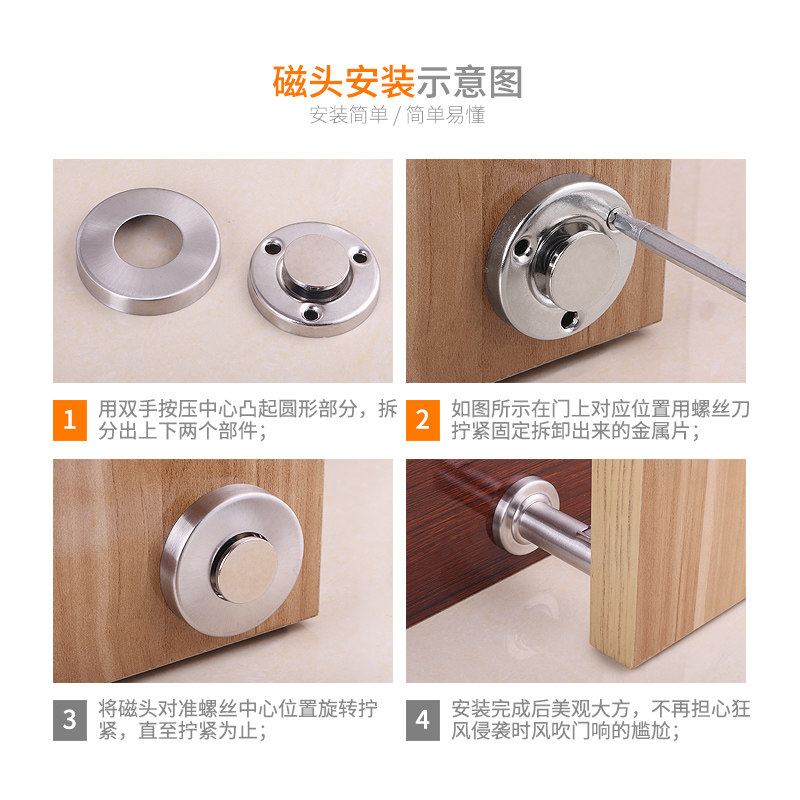 磁头安装示意图

安装简单 / 简单易懂

1 用双手按压中心凸起圆形部分，拆分出上下两个部件；

2 如图所示在门上对应位置用螺丝刀拧紧固定拆卸出来的金属片；

3 将磁头对准螺丝中心位置旋转拧紧，直至拧紧为止；

4 安装完成后美观大方，不再担心狂风侵袭时风吹门响的尴尬；