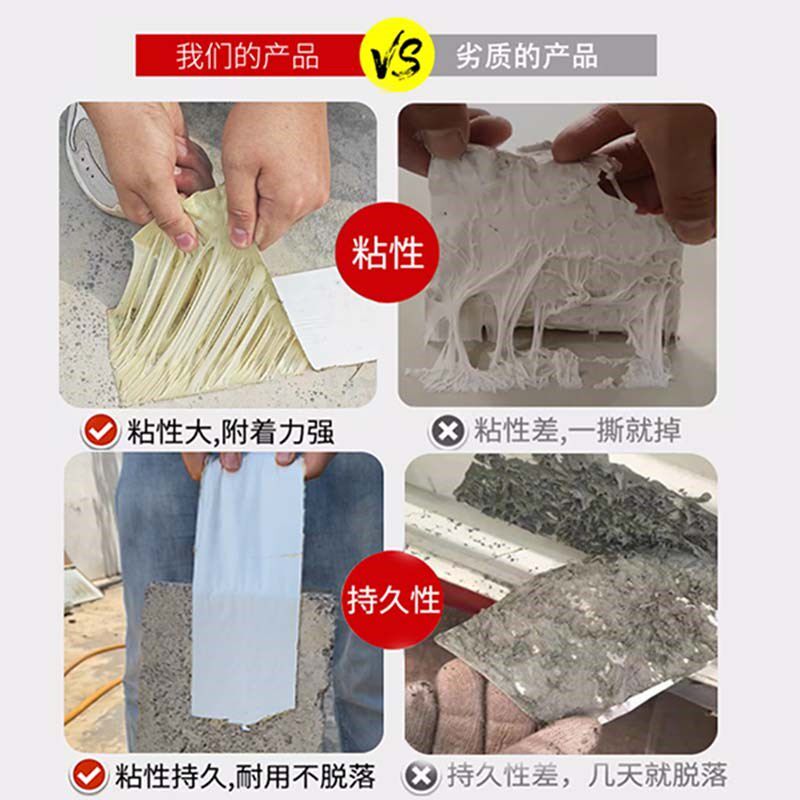 我们的产品 VS 劣质的产品

粘性

粘性大,附着力强

粘性差,一撕就掉

持久性

粘性持久,耐用不脱落

持久性差，几天就脱落