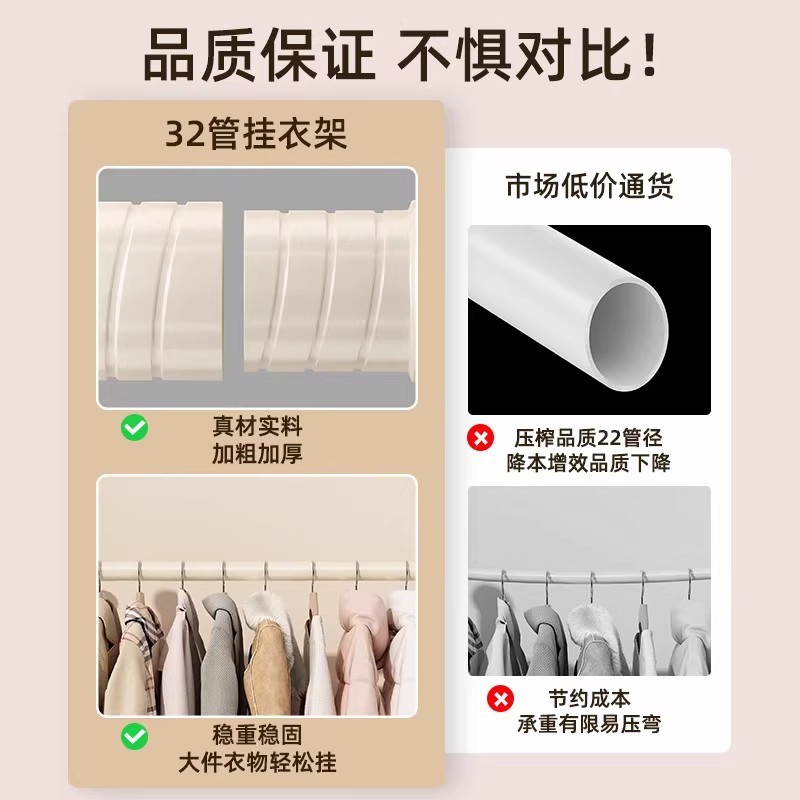 品质保证 不惧对比！

32管挂衣架

真材实料
加粗加厚

稳重稳固
大件衣物轻松挂

市场低价通货

压榨品质22管径
降本增效品质下降

节约成本
承重有限易压弯