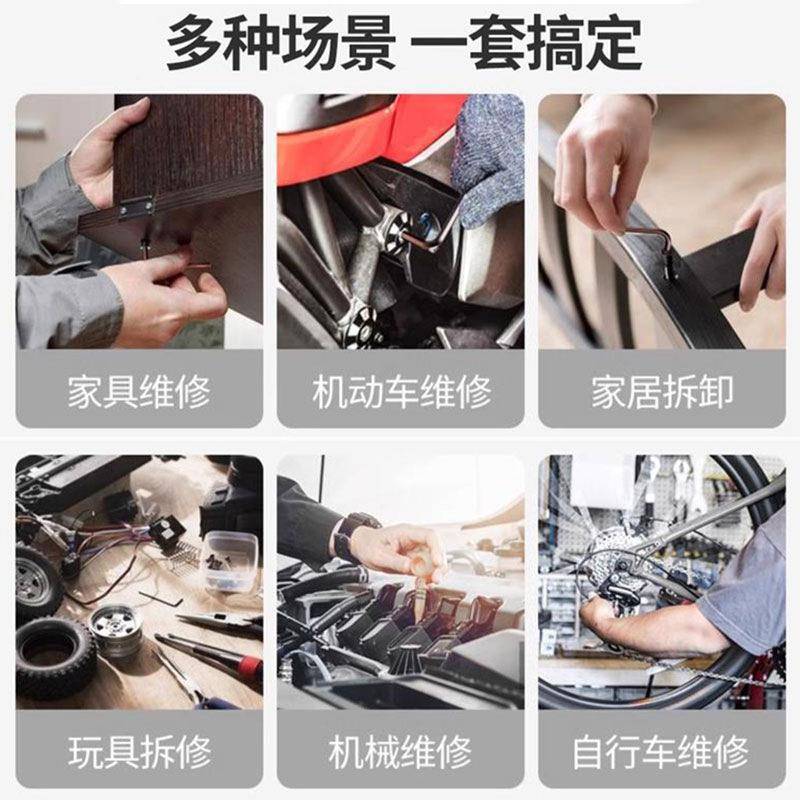 多种场景 一套搞定

家具维修

机动车维修

家居拆卸

玩具拆修

机械维修

自行车维修