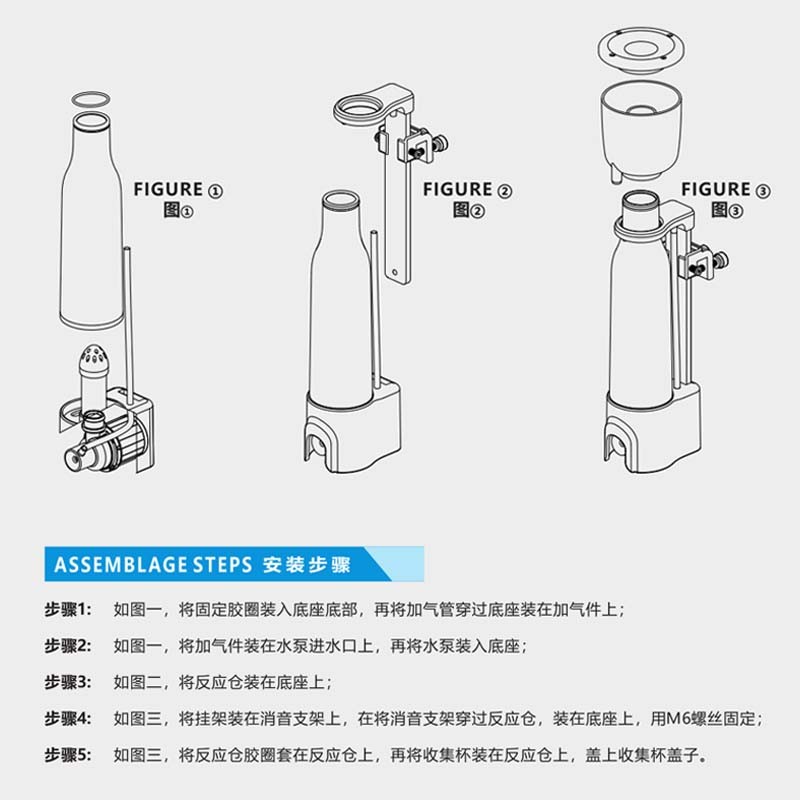 FIGURE ①
图①

FIGURE ②
图②

FIGURE ③
图③

ASSEMBLAGE STEPS 安装步骤

步骤1: 如图一，将固定胶圈装入底座底部，再将加气管穿过底座装在加气件上；

步骤2: 如图一，将加气件装在水泵进水口上，再将水泵装入底座；

步骤3: 如图二，将反应仓装在底座上；

步骤4: 如图三，将挂架装在消音支架上，在将消音支架穿过反应仓，装在底座上，用M6螺丝固定；

步骤5: 如图三，将反应仓胶圈套在反应仓上，再将收集杯装在反应仓上，盖上收集杯盖子。