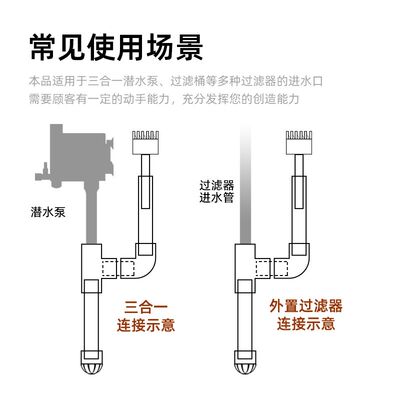 常见使用场景

本品适用于三合一潜水泵、过滤桶等多种过滤器的进水口
需要顾客有一定的动手能力，充分发挥您的创造能力

潜水泵

三合一
连接示意

过滤器
进水管

外置过滤器
连接示意