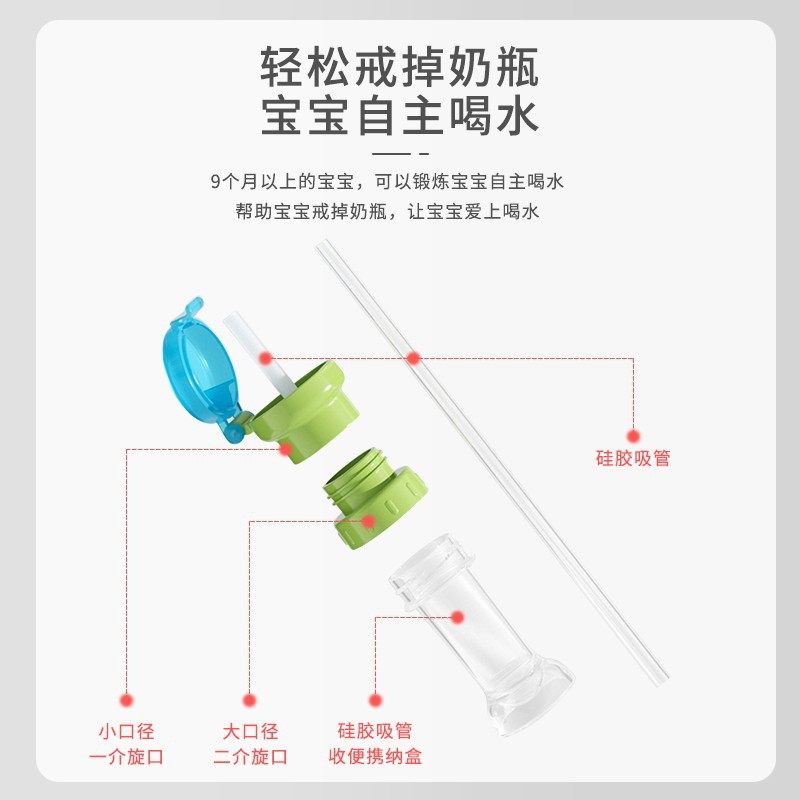 轻松戒掉奶瓶
宝宝自主喝水

9个月以上的宝宝，可以锻炼宝宝自主喝水
帮助宝宝戒掉奶瓶，让宝宝爱上喝水

硅胶吸管

小口径
一介旋口

大口径
二介旋口

硅胶吸管
收便携纳盒