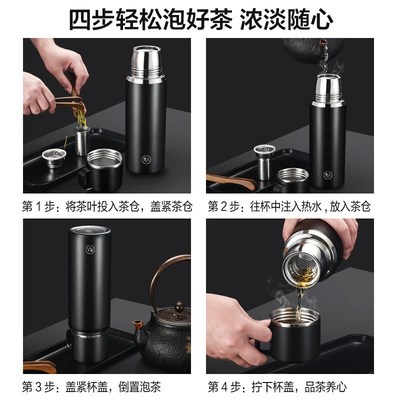 四步轻松泡好茶 浓淡随心

第 1 步：将茶叶投入茶仓，盖紧茶仓

第 2 步：往杯中注入热水，放入茶仓

第 3 步：盖紧杯盖，倒置泡茶

第 4 步：拧下杯盖，品茶养心