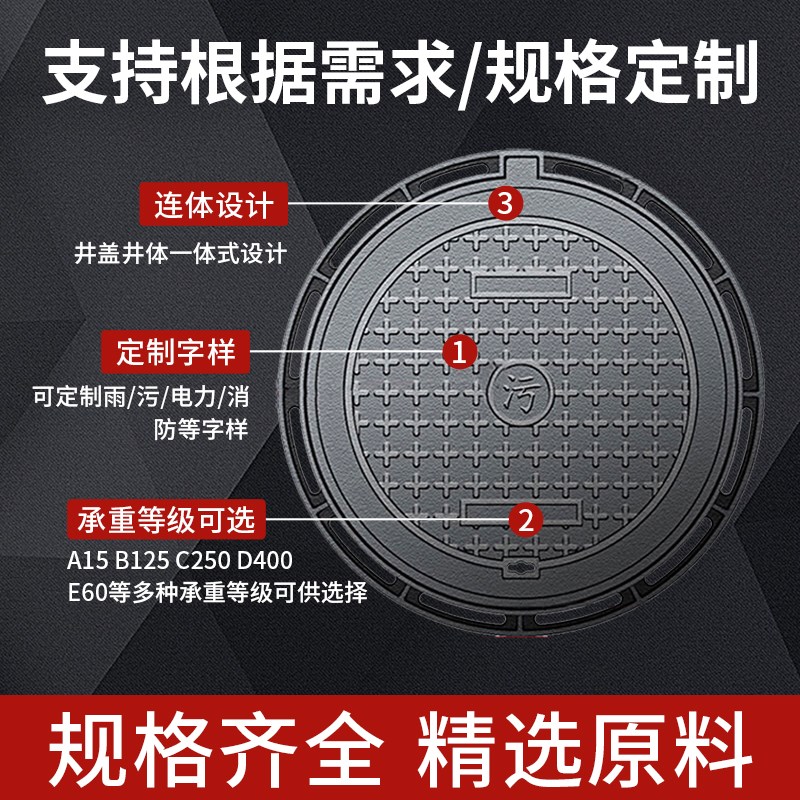 支持根据需求/规格定制

连体设计
3
井盖井体一体式设计

定制字样
1
可定制雨/污/电力/消防等字样

污

承重等级可选
2
A15 B125 C250 D400 E60等多种承重等级可供选择

规格齐全 精选原料