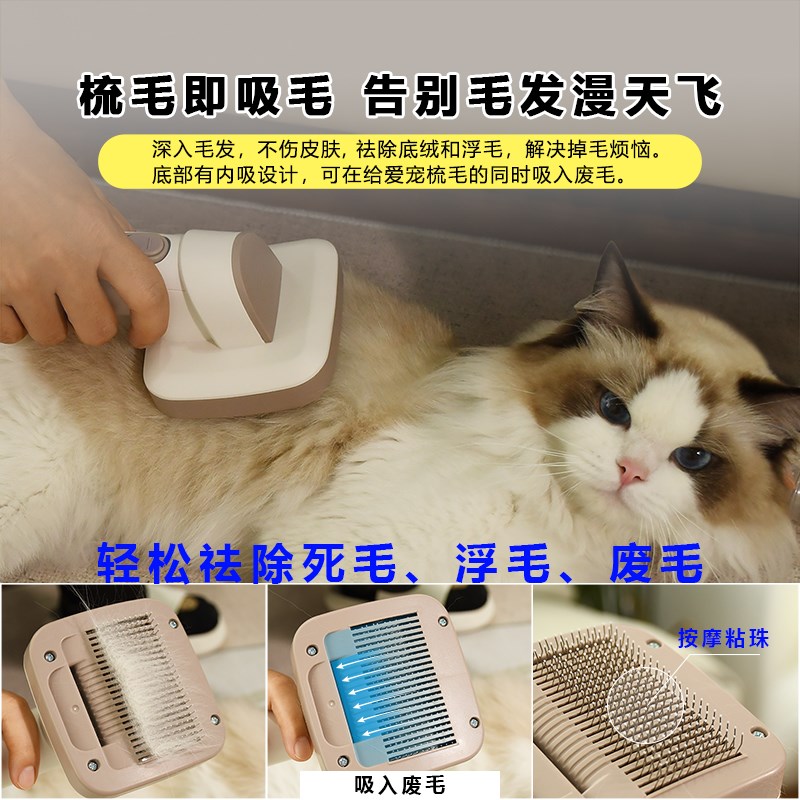 梳毛即吸毛 告别毛发漫天飞

深入毛发，不伤皮肤，祛除底绒和浮毛，解决掉毛烦恼。
底部有内吸设计，可在给爱宠梳毛的同时吸入废毛。

轻松祛除死毛、浮毛、废毛

吸入废毛

按摩粘珠