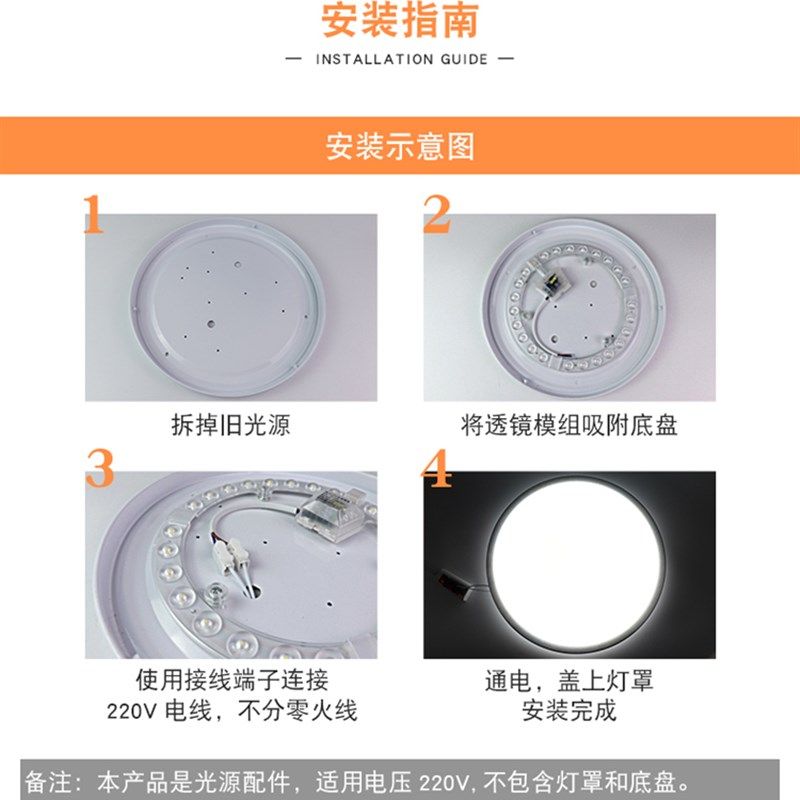 安装指南

— INSTALLATION GUIDE —

安装示意图

1

拆掉旧光源

2

将透镜模组吸附底盘

3

使用接线端子连接 220V 电线，不分零火线

4

通电，盖上灯罩 安装完成

备注：本产品是光源配件，适用电压 220V,不包含灯罩和底盘。