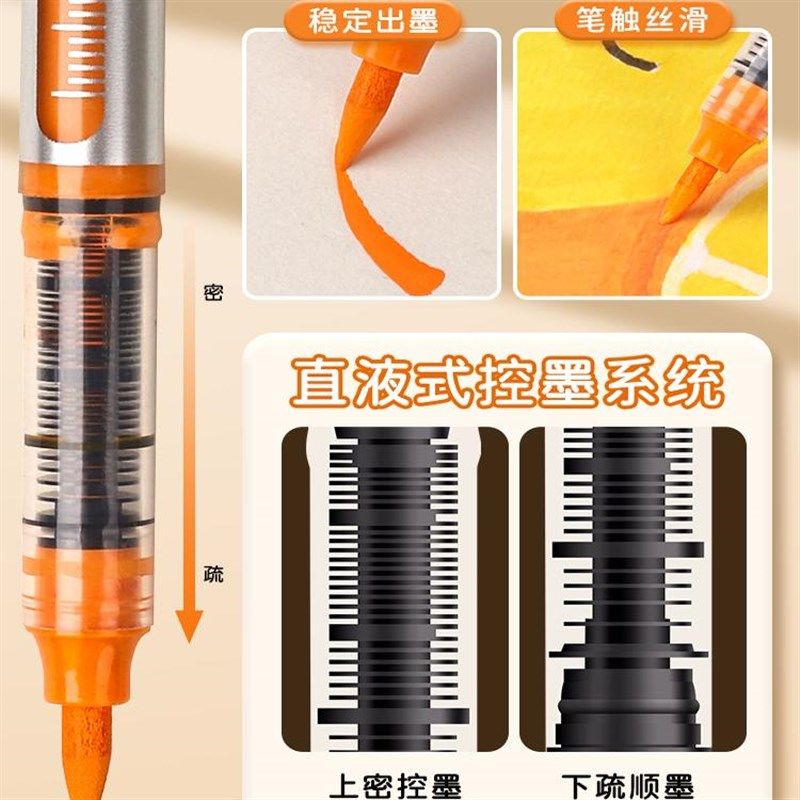 稳定出墨

笔触丝滑

密

疏

直液式控墨系统

上密控墨

下疏顺墨