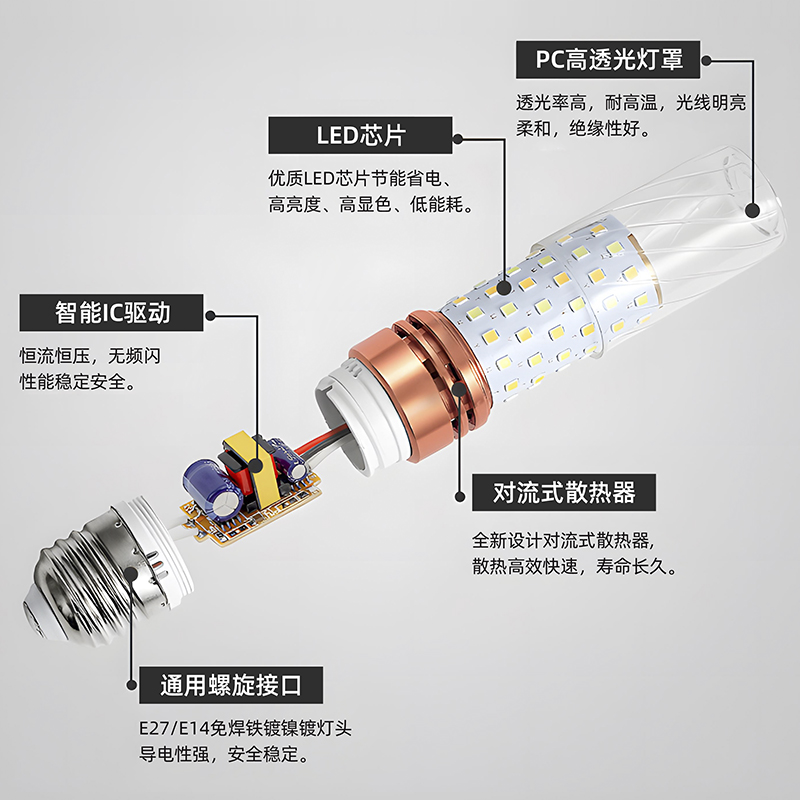 PC高透光灯罩

透光率高，耐高温，光线明亮柔和，绝缘性好。

LED芯片

优质LED芯片节能省电、高亮度、高显色、低能耗。

智能IC驱动

恒流恒压，无频闪性能稳定安全。

对流式散热器

全新设计对流式散热器，散热高效快速，寿命长久。

通用螺旋接口

E27/E14免焊铁镀镍镀灯头导电性强，安全稳定。