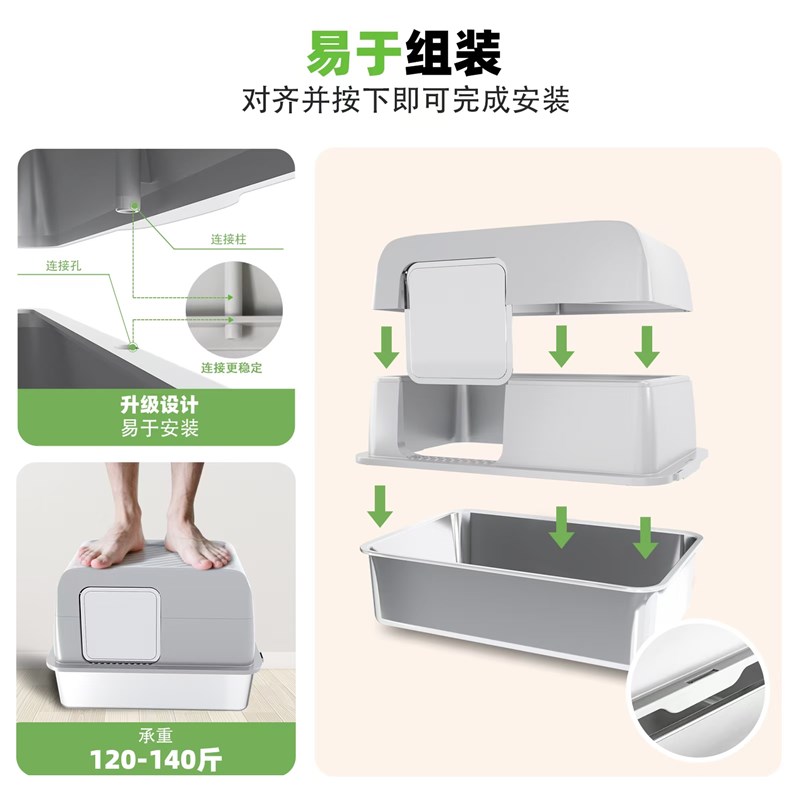 易于组装
对齐并按下即可完成安装

连接柱
连接孔
连接更稳定

升级设计
易于安装

承重
120-140斤